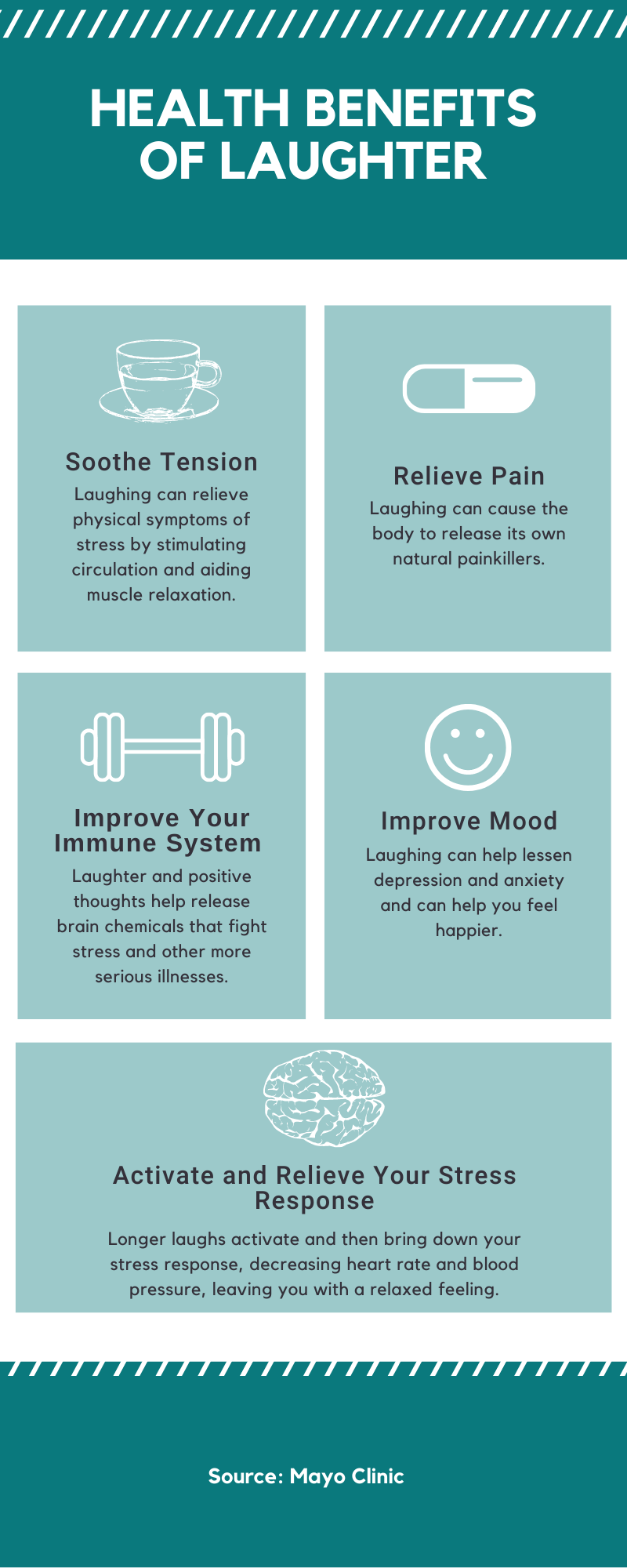 HEALTH BENEFITS OF LAUGHTER

Soothe Tension

Laughing can relieve physical symptoms of stress by stimulating circulation and aiding muscle relaxation.

Relieve Pain

Laughing can cause the body to release its own natural painkillers.

Improve Your Immune System

Laughter and positive thoughts help release brain chemicals that fight stress and other more serious illnesses.

Improve Mood

Laughing can help lessen depression and anxiety and can help you feel happier.

Activate and Relieve Your Stress Response

Longer laughs activate and then bring down your stress response, decreasing heart rate and blood pressure, leaving you with a relaxed feeling.

Source: Mayo Clinic