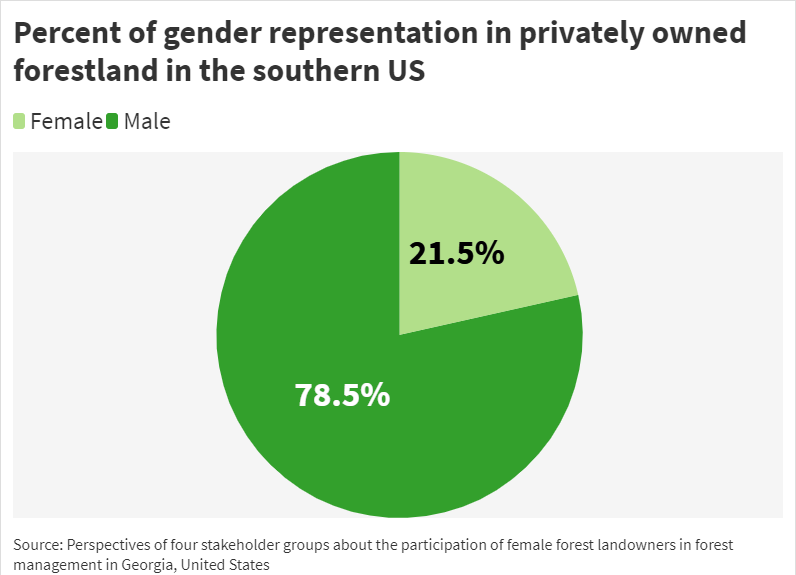 Percent of gender representation in privately owned forestland in the southern US

Female Male

21.5%

78.5%

Source: Perspectives of four stakeholder groups about the participation of female forest landowners in forest management in Georgia, United States